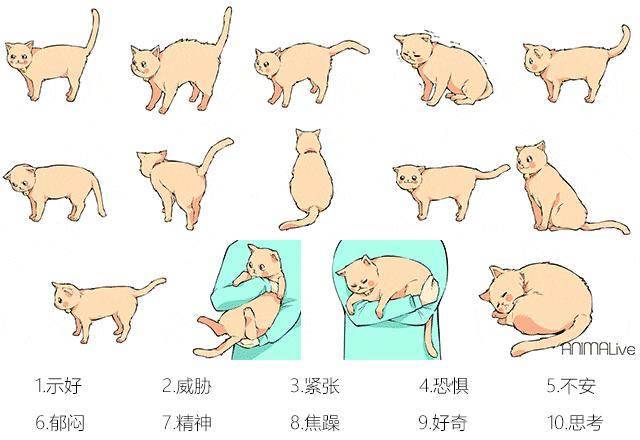 ANIMALive

1.示好 2.威胁 3.紧张 4.恐惧 5.不安
6.郁闷 7.精神 8.焦躁 9.好奇 10.思考